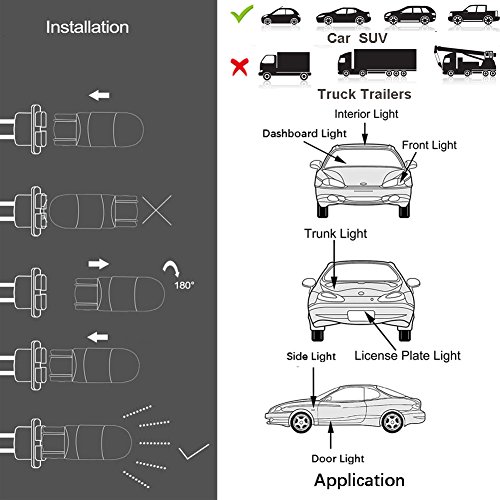 Installation

180°

Car SUV

Truck Trailers

Interior Light

Dashboard Light

Front Light

Trunk Light

License Plate Light

Side Light

Door Light

Application