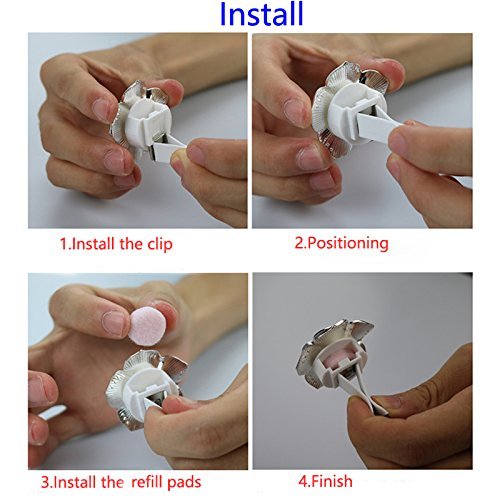 Install

1.Install the clip

2.Positioning

3.Install the refill pads

4.Finish