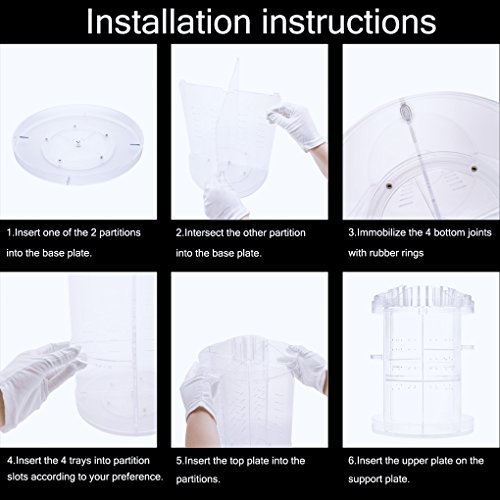 Installation instructions

1.Insert one of the 2 partitions into the base plate.

2.Intersect the other partition into the base plate.

3.Immobilize the 4 bottom joints with rubber rings

4.Insert the 4 trays into partition slots according to your preference.

5.Insert the top plate into the partitions.

6.Insert the upper plate on the support plate.