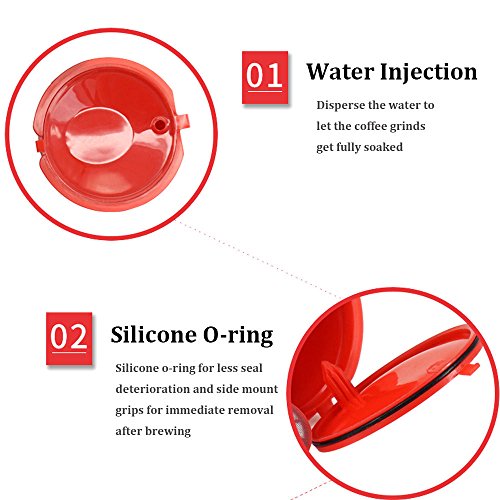 01

Water Injection

Disperse the water to let the coffee grinds get fully soaked

02

Silicone O-ring

Silicone o-ring for less seal deterioration and side mount grips for immediate removal after brewing