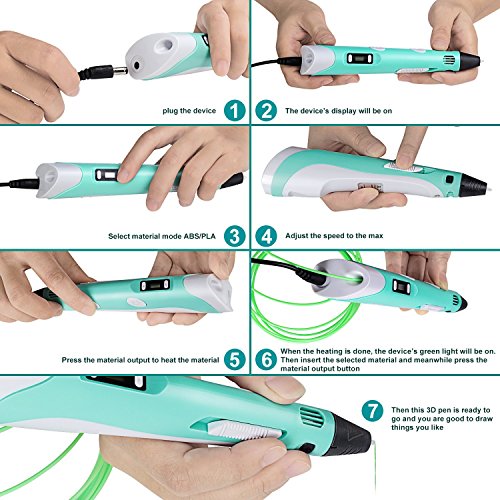 plug the device 1

2 The device's display will be on

Select material mode ABS/PLA 3

4 Adjust the speed to the max

Press the material output to heat the material 5

6 When the heating is done, the device's green light will be on. Then insert the selected material and meanwhile press the material output button

7 Then this 3D pen is ready to go and you are good to draw things you like