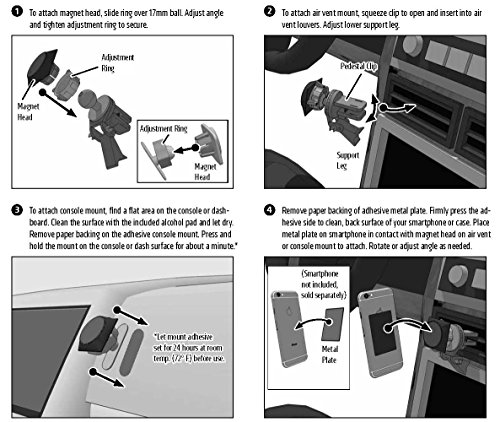 1 To attach magnet head, slide ring over 17mm ball. Adjust angle and tighten adjustment ring to secure.

Adjustment Ring

Magnet Head

Adjustment Ring

Magnet Head

2 To attach air vent mount, squeeze clip to open and insert into air vent louvers. Adjust lower support leg.

Pedestal Clip

Support Leg

3 To attach console mount, find a flat area on the console or dashboard. Clean the surface with the included alcohol pad and let dry. Remove paper backing on the adhesive console mount. Press and hold the mount on the console or dash surface for about a minute.*

*Let mount adhesive set for 24 hours at room temp. (72° F) before use.

4 Remove paper backing of adhesive metal plate. Firmly press the adhesive side to clean, back surface of your smartphone or case. Place metal plate on smartphone in contact with magnet head on air vent or console mount to attach. Rotate or adjust angle as needed.

(Smartphone not included, sold separately)

Metal Plate