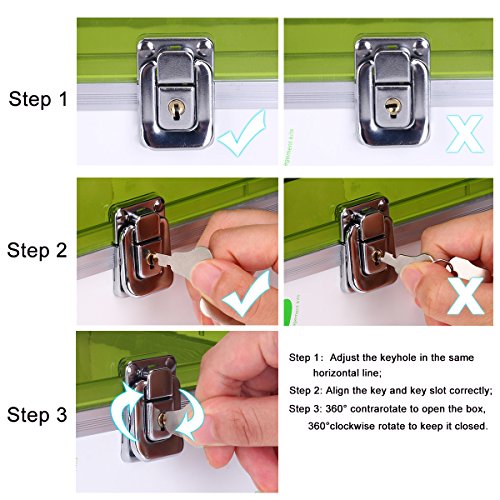 Step 1

Step 2

Step 3

Step 1: Adjust the keyhole in the same horizontal line;

Step 2: Align the key and key slot correctly;

Step 3: 360° contrarotate to open the box, 360°clockwise rotate to keep it closed.