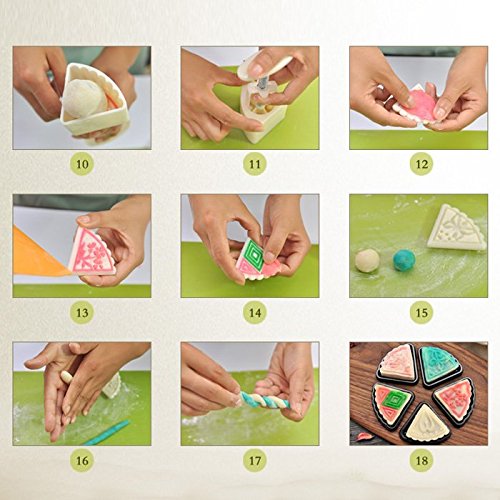 10

11

12

13

14

15

16

17

18