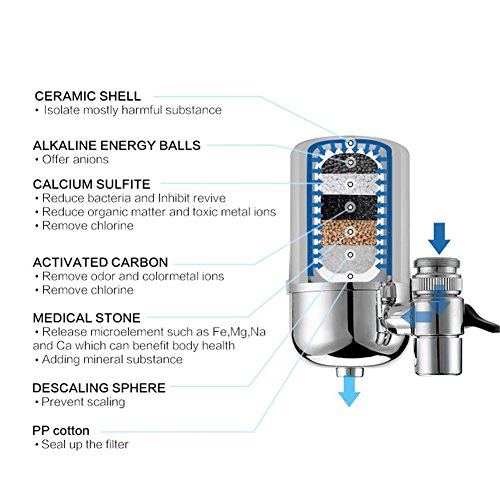 CERAMIC SHELL
• Isolate mostly harmful substance

ALKALINE ENERGY BALLS
• Offer anions

CALCIUM SULFITE
• Reduce bacteria and Inhibit revive
• Reduce organic matter and toxic metal ions
• Remove chlorine

ACTIVATED CARBON
• Remove odor and colormetal ions
• Remove chlorine

MEDICAL STONE
• Release microelement such as Fe,Mg,Na and Ca which can benefit body health
• Adding mineral substance

DESCALING SPHERE
• Prevent scaling

PP cotton
• Seal up the filter