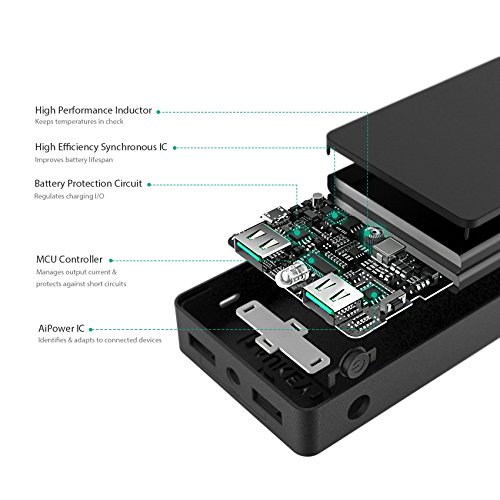 High Performance Inductor
Keeps temperatures in check

High Efficiency Synchronous IC
Improves battery lifespan

Battery Protection Circuit
Regulates charging I/O

MCU Controller
Manages output current & protects against short circuits

AiPower IC
Identifies & adapts to connected devices

AUKEY