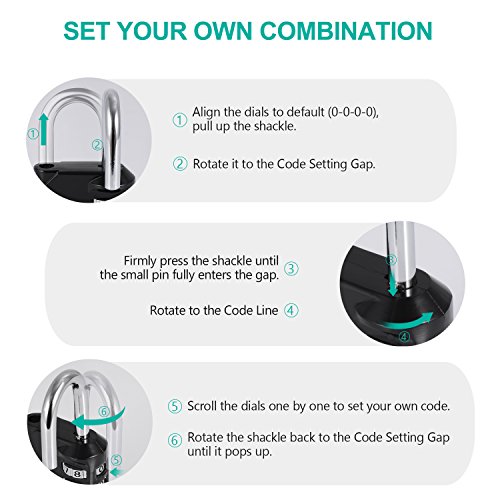 SET YOUR OWN COMBINATION

① ②

① Align the dials to default (0-0-0-0), pull up the shackle.

② Rotate it to the Code Setting Gap.

Firmly press the shackle until the small pin fully enters the gap. ③

Rotate to the Code Line ④

③ ④

⑥ ⑤ 7 8 0

⑤ Scroll the dials one by one to set your own code.

⑥ Rotate the shackle back to the Code Setting Gap until it pops up.