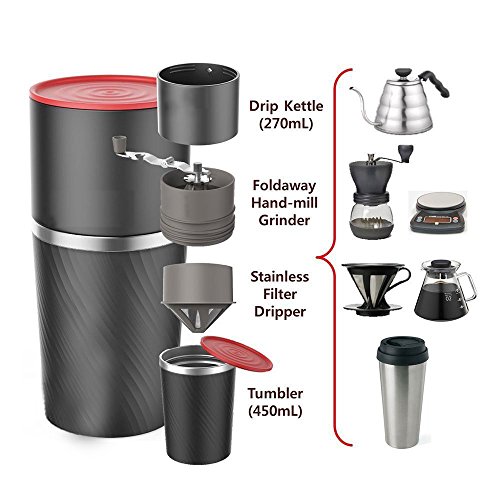 Drip Kettle
(270mL)

Foldaway
Hand-mill
Grinder

Stainless
Filter
Dripper

Tumbler
(450mL)