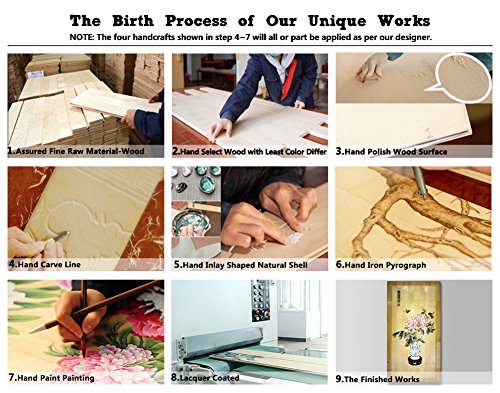 The Birth Process of Our Unique Works

NOTE: The four handcrafts shown in step 4~7 will all or part be applied as per our designer.

1.Assured Fine Raw Material-Wood

2.Hand Select Wood with Least Color Differ

3.Hand Polish Wood Surface

4.Hand Carve Line

5.Hand Inlay Shaped Natural Shell

6.Hand Iron Pyrograph

7.Hand Paint Painting

8.Lacquer Coated

9.The Finished Works