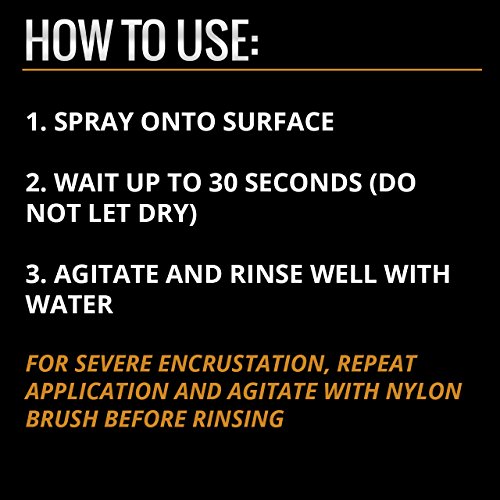 HOW TO USE:

1. SPRAY ONTO SURFACE

2. WAIT UP TO 30 SECONDS (DO NOT LET DRY)

3. AGITATE AND RINSE WELL WITH WATER

FOR SEVERE ENCRUSTATION, REPEAT APPLICATION AND AGITATE WITH NYLON BRUSH BEFORE RINSING