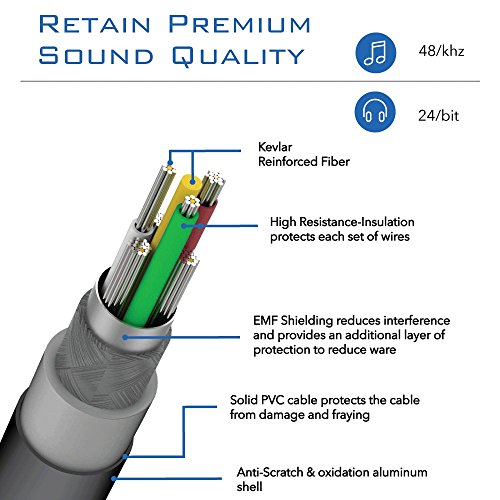 RETAIN PREMIUM SOUND QUALITY

48/khz

24/bit

Kevlar Reinforced Fiber

High Resistance-Insulation protects each set of wires

EMF Shielding reduces interference and provides an additional layer of protection to reduce ware

Solid PVC cable protects the cable from damage and fraying

Anti-Scratch & oxidation aluminum shell