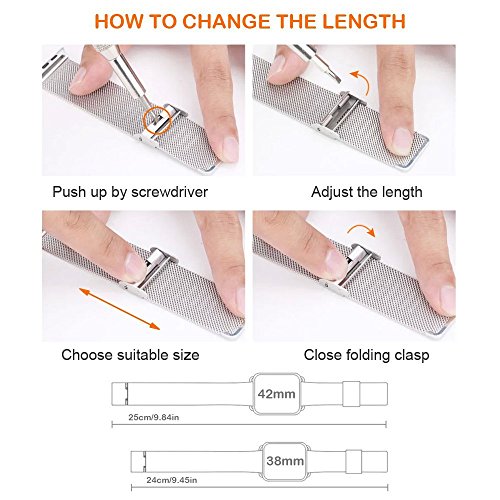 HOW TO CHANGE THE LENGTH

Push up by screwdriver

Adjust the length

Choose suitable size

Close folding clasp

42mm

25cm/9.84in

38mm

24cm/9.45in