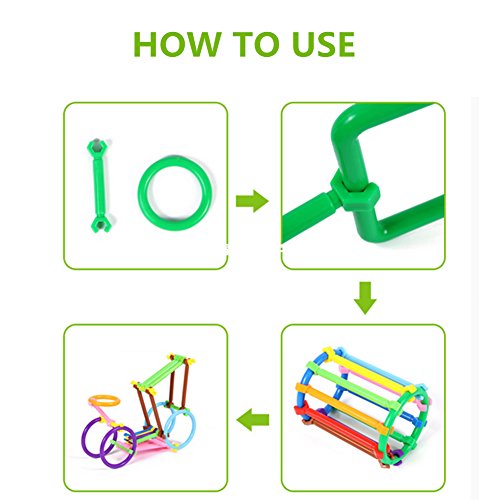 HOW TO USE