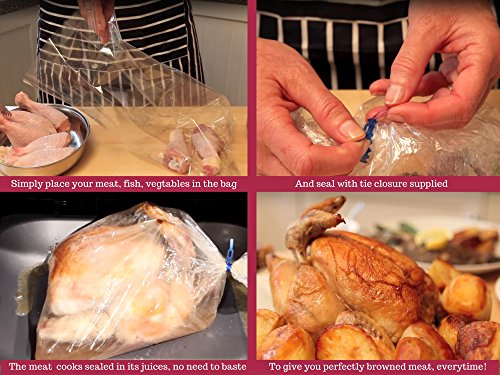 Simply place your meat, fish, vegtables in the bag

And seal with tie closure supplied

The meat cooks sealed in its juices, no need to baste

To give you perfectly browned meat, everytime!