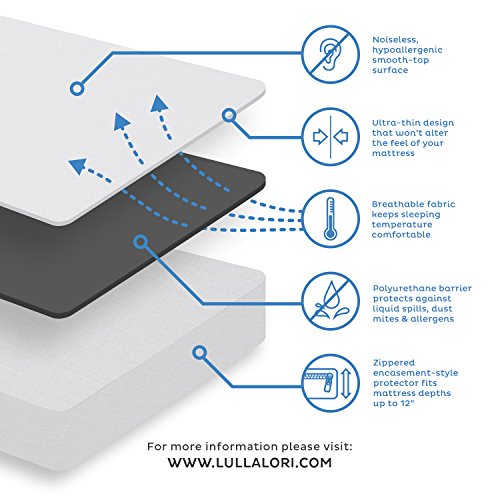 Noiseless, hypoallergenic smooth-top surface

Ultra-thin design that won't alter the feel of your mattress

Breathable fabric keeps sleeping temperature comfortable

Polyurethane barrier protects against liquid spills, dust mites & allergens

Zippered encasement-style protector fits mattress depths up to 12"

For more information please visit:
WWW.LULLALORI.COM