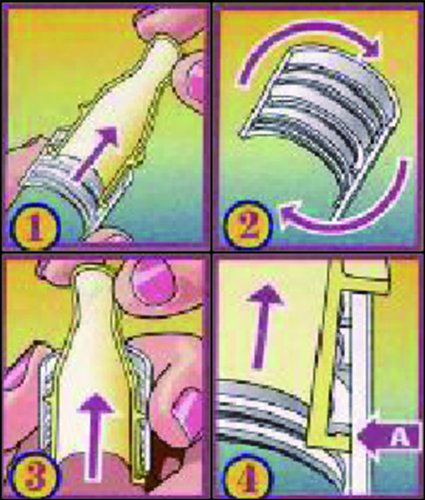 1

2

3

4

A