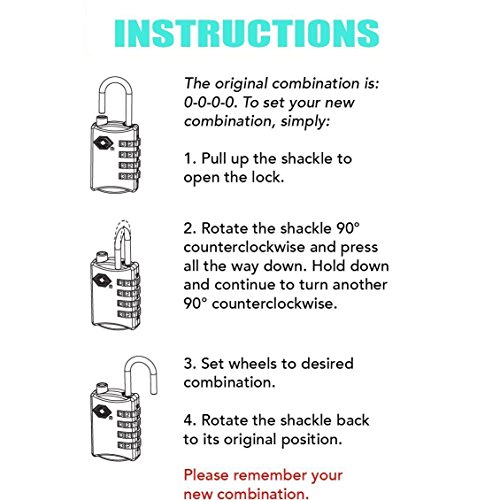 INSTRUCTIONS

The original combination is: 0-0-0-0. To set your new combination, simply:

1. Pull up the shackle to open the lock.

2. Rotate the shackle 90° counterclockwise and press all the way down. Hold down and continue to turn another 90° counterclockwise.

3. Set wheels to desired combination.

4. Rotate the shackle back to its original position.

Please remember your new combination.