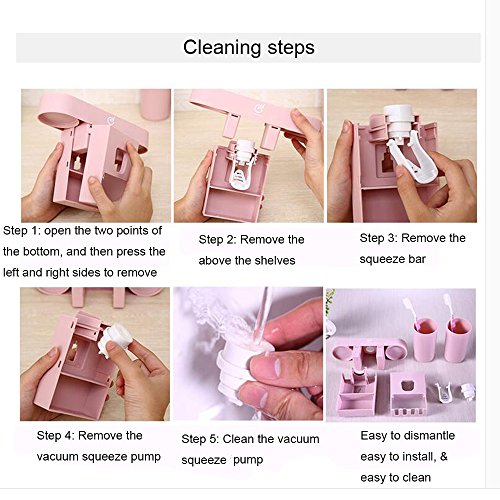 Cleaning steps

Step 1: open the two points of the bottom, and then press the left and right sides to remove

Step 2: Remove the above the shelves

Step 3: Remove the squeeze bar

Step 4: Remove the vacuum squeeze pump

Step 5: Clean the vacuum squeeze pump

Easy to dismantle easy to install, & easy to clean