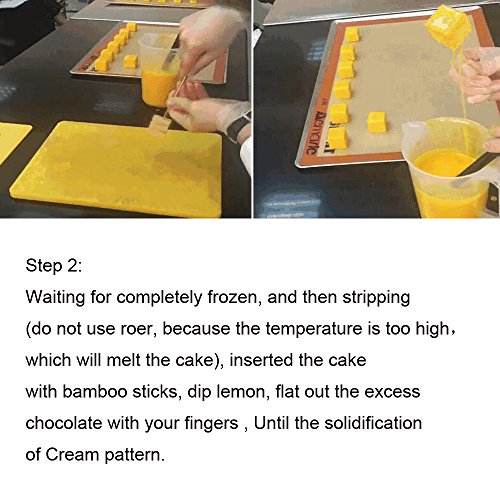 Step 2:
Waiting for completely frozen, and then stripping (do not use roer, because the temperature is too high, which will melt the cake), inserted the cake with bamboo sticks, dip lemon, flat out the excess chocolate with your fingers , Until the solidification of Cream pattern.