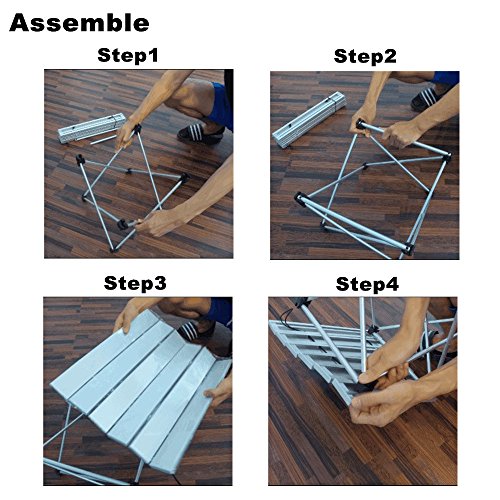 Assemble

Step1

Step2

Step3

Step4