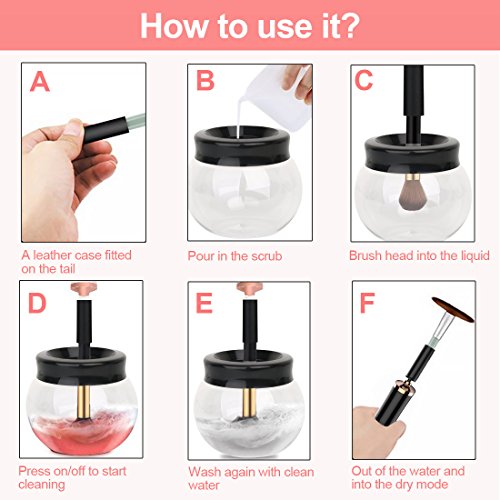 How to use it?

A

A leather case fitted on the tail

B

Pour in the scrub

C

Brush head into the liquid

D

Press on/off to start cleaning

E

Wash again with clean water

F

Out of the water and into the dry mode