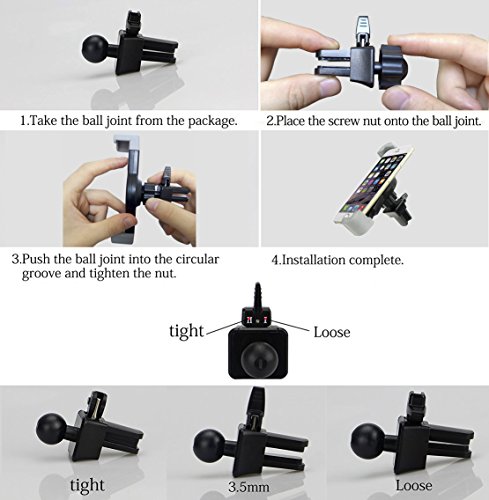 1.Take the ball joint from the package.

2.Place the screw nut onto the ball joint.

3.Push the ball joint into the circular groove and tighten the nut.

4.Installation complete.

tight

Loose

tight

3.5mm

Loose