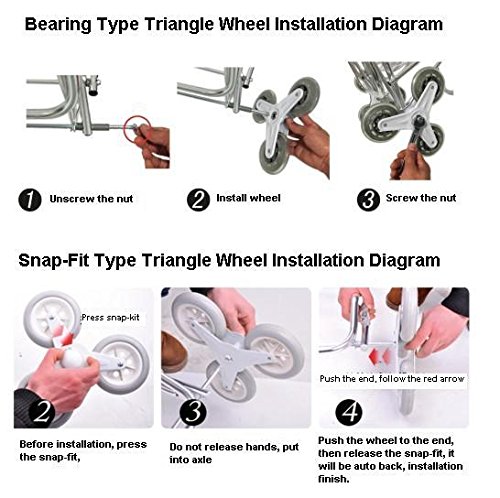 Bearing Type Triangle Wheel Installation Diagram

1 Unscrew the nut

2 Install wheel

3 Screw the nut

Snap-Fit Type Triangle Wheel Installation Diagram

Press snap-kit

2

Before installation, press the snap-fit,

3

Do not release hands, put into axle

Push the end, follow the red arrow

4

Push the wheel to the end, then release the snap-fit, it will be auto back, installation finish.