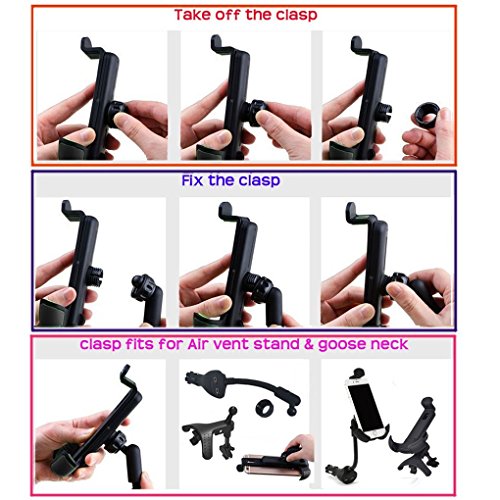 Take off the clasp

Fix the clasp

clasp fits for Air vent stand & goose neck