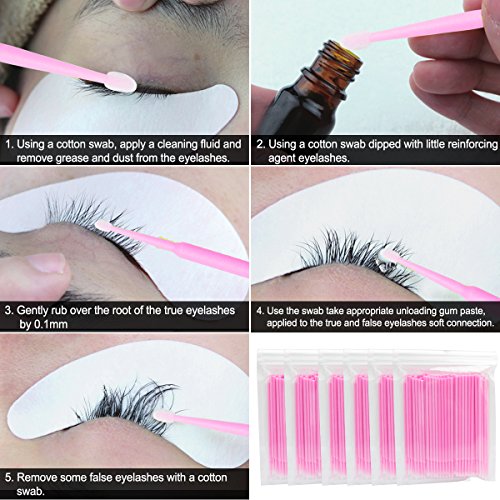 1. Using a cotton swab, apply a cleaning fluid and remove grease and dust from the eyelashes.

2. Using a cotton swab dipped with little reinforcing agent eyelashes.

3. Gently rub over the root of the true eyelashes by 0.1mm

4. Use the swab take appropriate unloading gum paste, applied to the true and false eyelashes soft connection.

5. Remove some false eyelashes with a cotton swab.