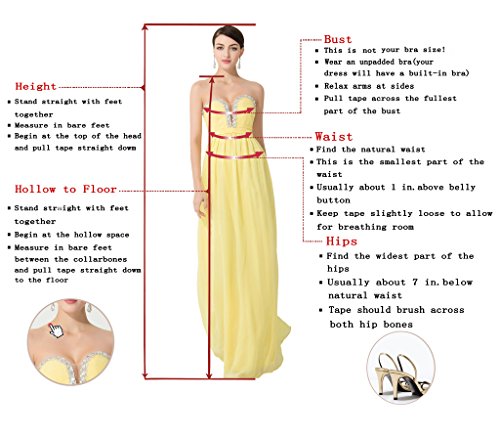 Height
• Stand straight with feet together
• Measure in bare feet
• Begin at the top of the head and pull tape straight down

Hollow to Floor
• Stand straight with feet together
• Begin at the hollow space
• Measure in bare feet between the collarbones and pull tape straight down to the floor

Bust
• This is not your bra size!
• Wear an unpadded bra(your dress will have a built-in bra)
• Relax arms at sides
• Pull tape across the fullest part of the bust

Waist
• Find the natural waist
• This is the smallest part of the waist
• Usually about 1 in.above belly button
• Keep tape slightly loose to allow for breathing room

Hips
• Find the widest part of the hips
• Usually about 7 in.below natural waist
• Tape should brush across both hip bones