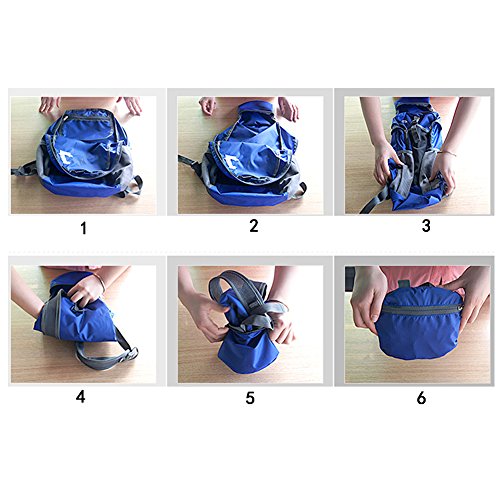 1
2
3
4
5
6