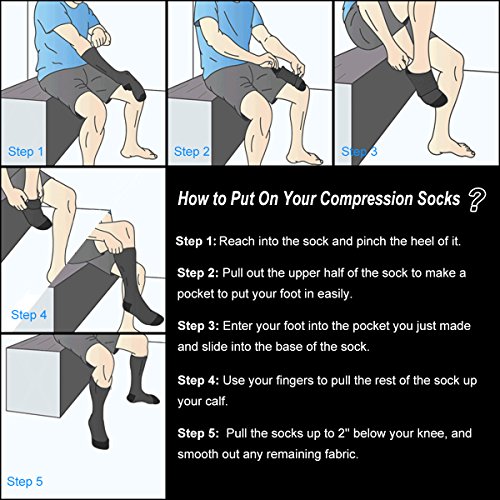 Step 1

Step 2

Step 3

Step 4

Step 5

How to Put On Your Compression Socks ?

Step 1: Reach into the sock and pinch the heel of it.

Step 2: Pull out the upper half of the sock to make a pocket to put your foot in easily.

Step 3: Enter your foot into the pocket you just made and slide into the base of the sock.

Step 4: Use your fingers to pull the rest of the sock up your calf.

Step 5: Pull the socks up to 2" below your knee, and smooth out any remaining fabric.