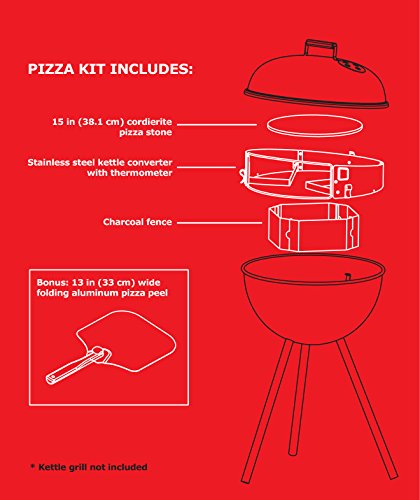 PIZZA KIT INCLUDES:

15 in (38.1 cm) cordierite pizza stone

Stainless steel kettle converter with thermometer

Charcoal fence

Bonus: 13 in (33 cm) wide folding aluminum pizza peel

* Kettle grill not included