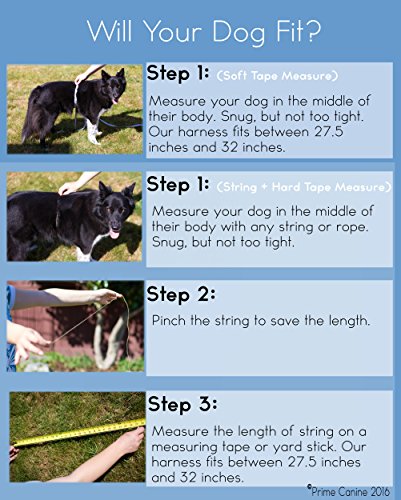 Will Your Dog Fit?

Step 1: (Soft Tape Measure)

Measure your dog in the middle of their body. Snug, but not too tight. Our harness fits between 27.5 inches and 32 inches.

Step 1: (String + Hard Tape Measure)

Measure your dog in the middle of their body with any string or rope. Snug, but not too tight.

Step 2:

Pinch the string to save the length.

Step 3:

Measure the length of string on a measuring tape or yard stick. Our harness fits between 27.5 inches and 32 inches.

©Prime Canine 2016