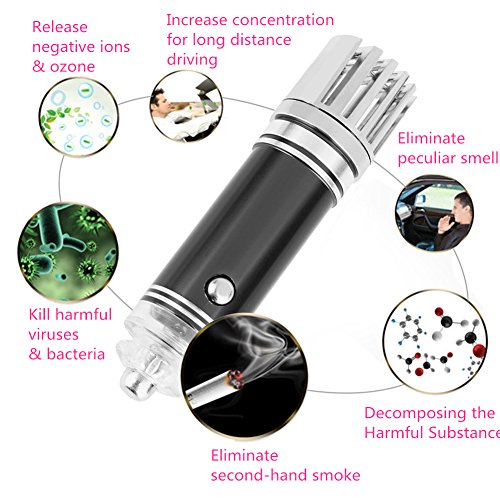 Release negative ions & ozone

Increase concentration for long distance driving

Eliminate peculiar smell

Kill harmful viruses & bacteria

Decomposing the Harmful Substance

Eliminate second-hand smoke