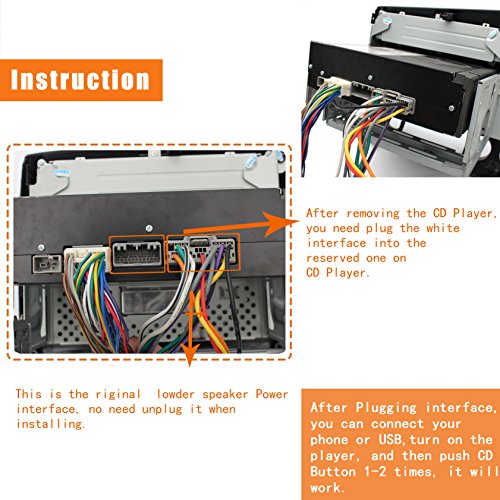 Instruction

After removing the CD Player, you need plug the white interface into the reserved one on CD Player.

This is the riginal  lowder speaker Power interface, no need unplug it when installing.

After Plugging interface, you can connect your phone or USB,turn on the player, and then push CD Button 1-2 times, it will work.