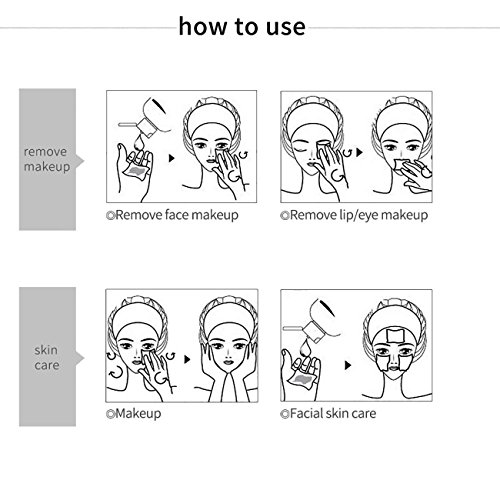 how to use

remove makeup

◎Remove face makeup

◎Remove lip/eye makeup

skin care

◎Makeup

◎Facial skin care