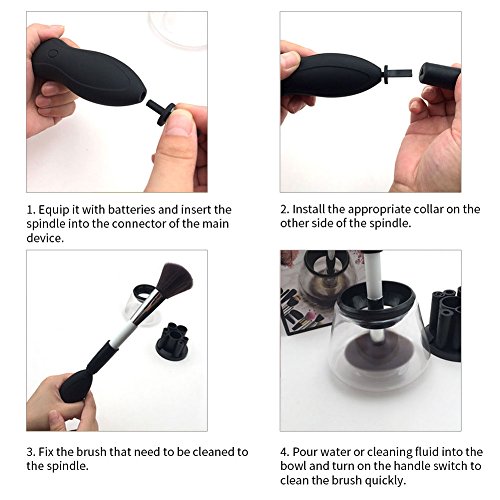 1. Equip it with batteries and insert the spindle into the connector of the main device.

2. Install the appropriate collar on the other side of the spindle.

3. Fix the brush that need to be cleaned to the spindle.

4. Pour water or cleaning fluid into the bowl and turn on the handle switch to clean the brush quickly.