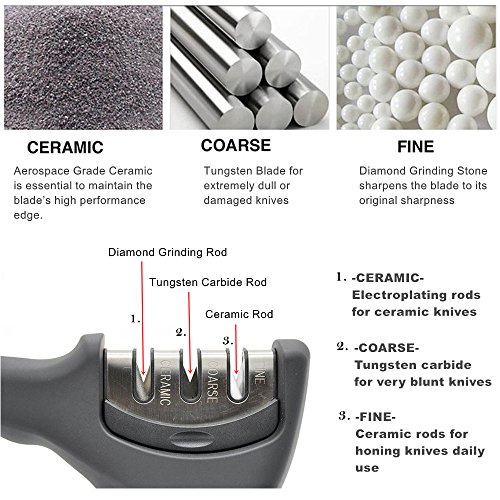 CERAMIC

Aerospace Grade Ceramic is essential to maintain the blade's high performance edge.

COARSE

Tungsten Blade for extremely dull or damaged knives

FINE

Diamond Grinding Stone sharpens the blade to its original sharpness

Diamond Grinding Rod

Tungsten Carbide Rod

Ceramic Rod

1.

2.

3.

CERAMIC

COARSE

FINE

1. -CERAMIC-
Electroplating rods for ceramic knives

2. -COARSE-
Tungsten carbide for very blunt knives

3. -FINE-
Ceramic rods for honing knives daily use