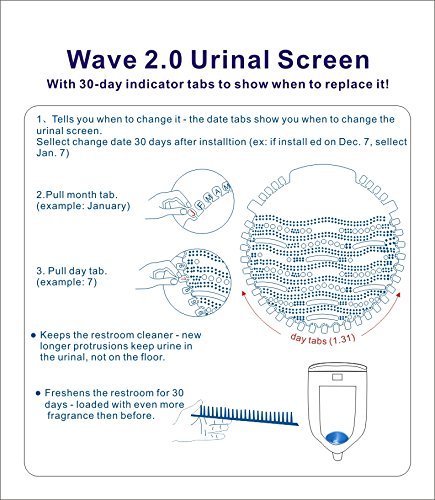 Wave 2.0 Urinal Screen
With 30-day indicator tabs to show when to replace it!

1、Tells you when to change it - the date tabs show you when to change the urinal screen.
Sellect change date 30 days after installtion (ex: if install ed on Dec. 7, sellect Jan. 7)

2.Pull month tab.
(example: January)

J F M A M

3. Pull day tab.
(example: 7)

day tabs (1.31)

● Keeps the restroom cleaner - new longer protrusions keep urine in the urinal, not on the floor.

● Freshens the restroom for 30 days - loaded with even more fragrance then before.