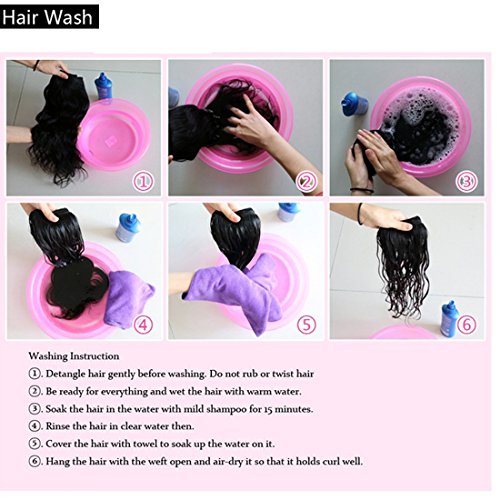 Hair Wash

①

②

③

④

⑤

⑥

Washing Instruction

①. Detangle hair gently before washing. Do not rub or twist hair

②. Be ready for everything and wet the hair with warm water.

③. Soak the hair in the water with mild shampoo for 15 minutes.

④. Rinse the hair in clear water then.

⑤. Cover the hair with towel to soak up the water on it.

⑥. Hang the hair with the weft open and air-dry it so that it holds curl well.