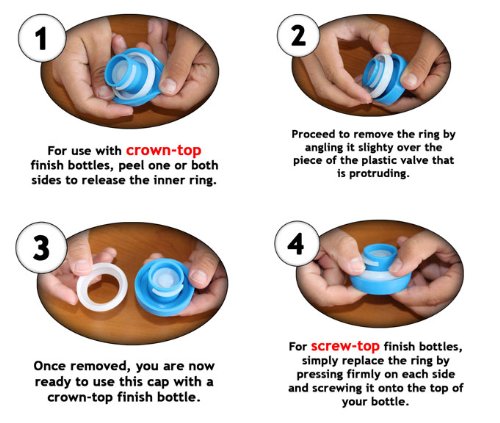 1

For use with crown-top finish bottles, peel one or both sides to release the inner ring.

2

Proceed to remove the ring by angling it slighty over the piece of the plastic valve that is protruding.

3

Once removed, you are now ready to use this cap with a crown-top finish bottle.

4

For screw-top finish bottles, simply replace the ring by pressing firmly on each side and screwing it onto the top of your bottle.