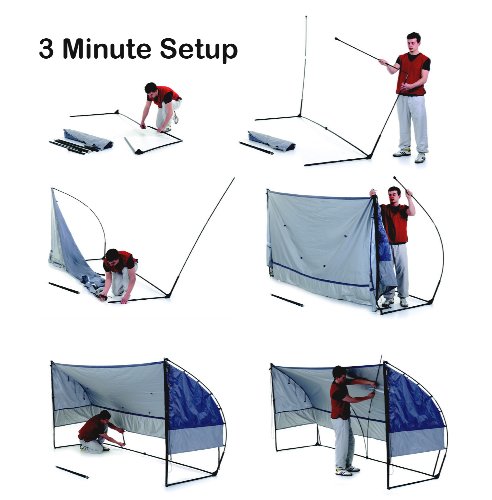 3 Minute Setup