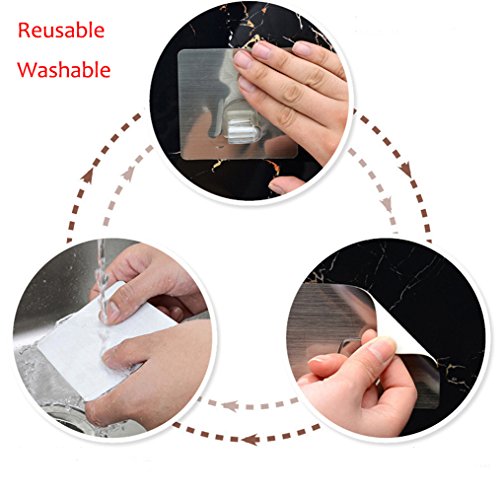 Reusable

Washable