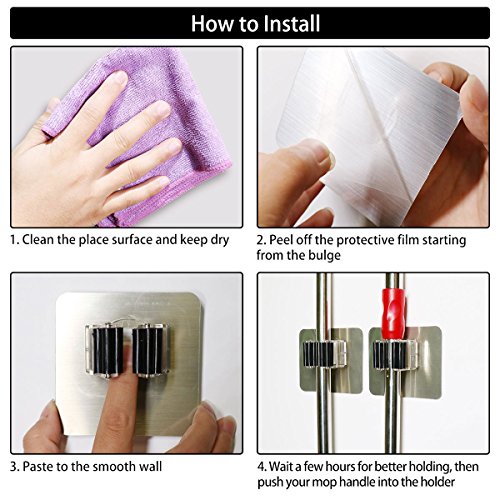 How to Install

1. Clean the place surface and keep dry

2. Peel off the protective film starting from the bulge

3. Paste to the smooth wall

4. Wait a few hours for better holding, then push your mop handle into the holder