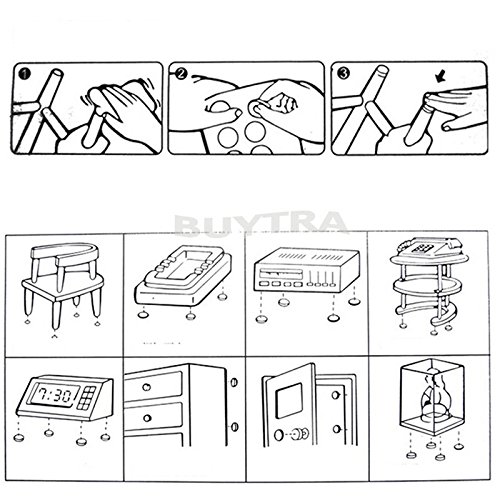 1
2
3
BUYTRA
7:30