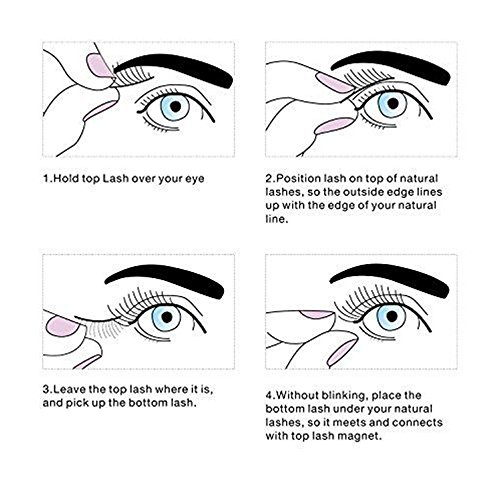 1.Hold top Lash over your eye

2.Position lash on top of natural lashes, so the outside edge lines up with the edge of your natural line.

3.Leave the top lash where it is, and pick up the bottom lash.

4.Without blinking, place the bottom lash under your natural lashes, so it meets and connects with top lash magnet.