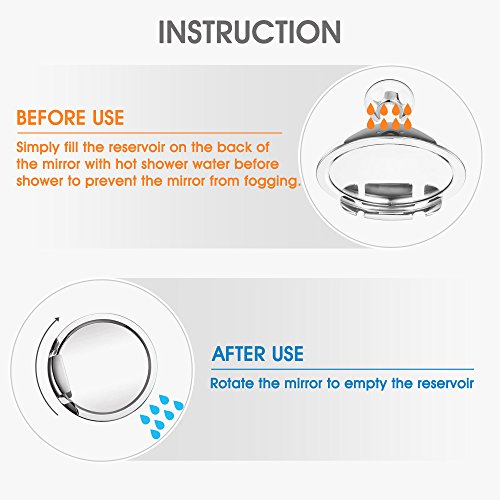 INSTRUCTION

BEFORE USE

Simply fill the reservoir on the back of the mirror with hot shower water before shower to prevent the mirror from fogging.

AFTER USE

Rotate the mirror to empty the reservoir