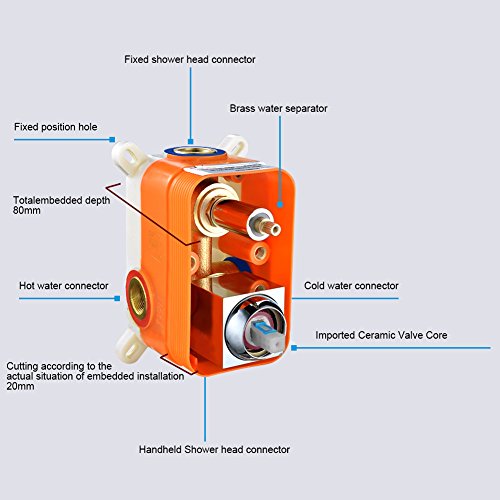 Fixed shower head connector

Brass water separator

Fixed position hole

Totalembedded depth
80mm

Hot water connector

Cold water connector

Imported Ceramic Valve Core

Cutting according to the actual situation of embedded installation
20mm

Handheld Shower head connector