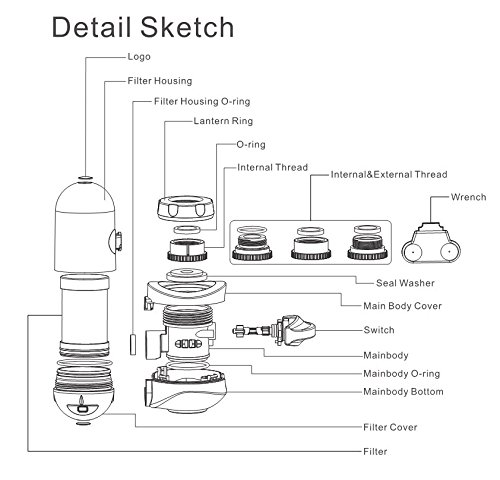 Detail Sketch

Logo

Filter Housing

Filter Housing O-ring

Lantern Ring

O-ring

Internal Thread

Internal&External Thread

Wrench

Seal Washer

Main Body Cover

Switch

Mainbody

Mainbody O-ring

Mainbody Bottom

Filter Cover

Filter